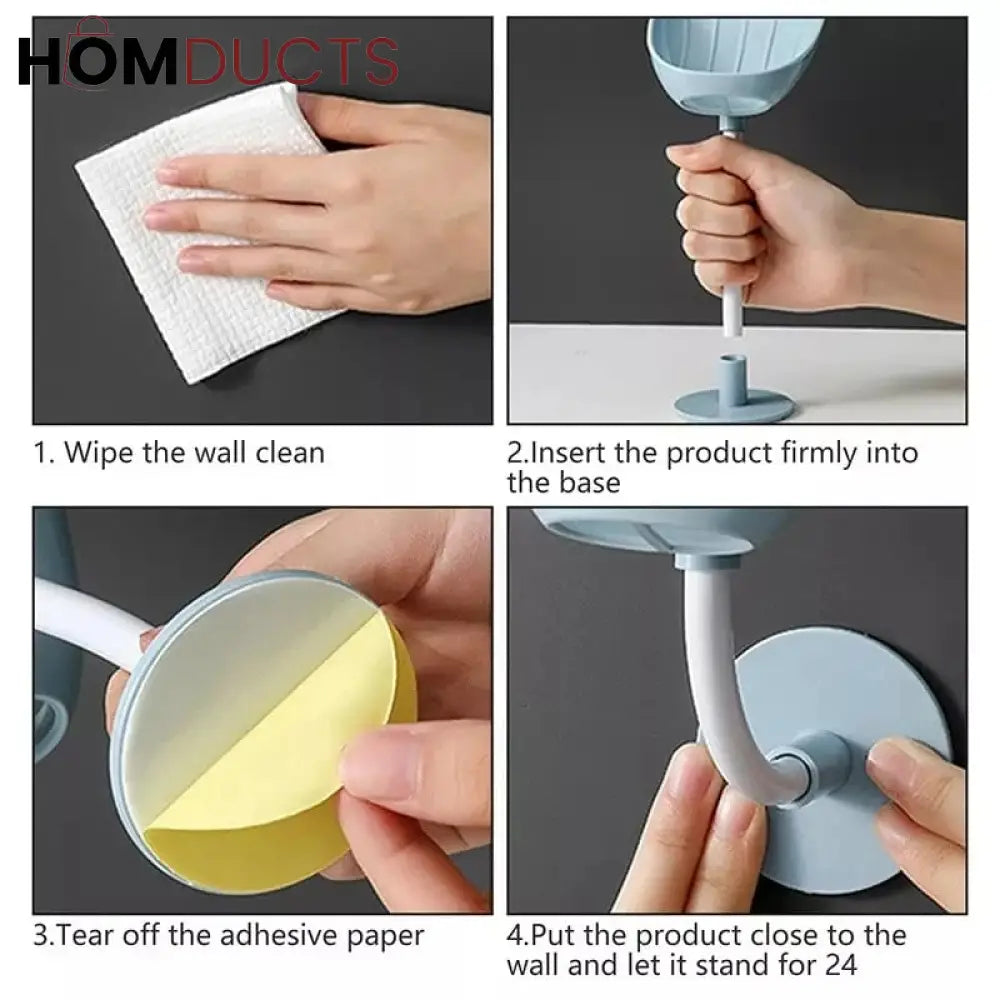 HOMDUCTS

1. Wipe the wall clean

2.Insert the product firmly into the base

3.Tear off the adhesive paper

4.Put the product close to the wall and let it stand for 24