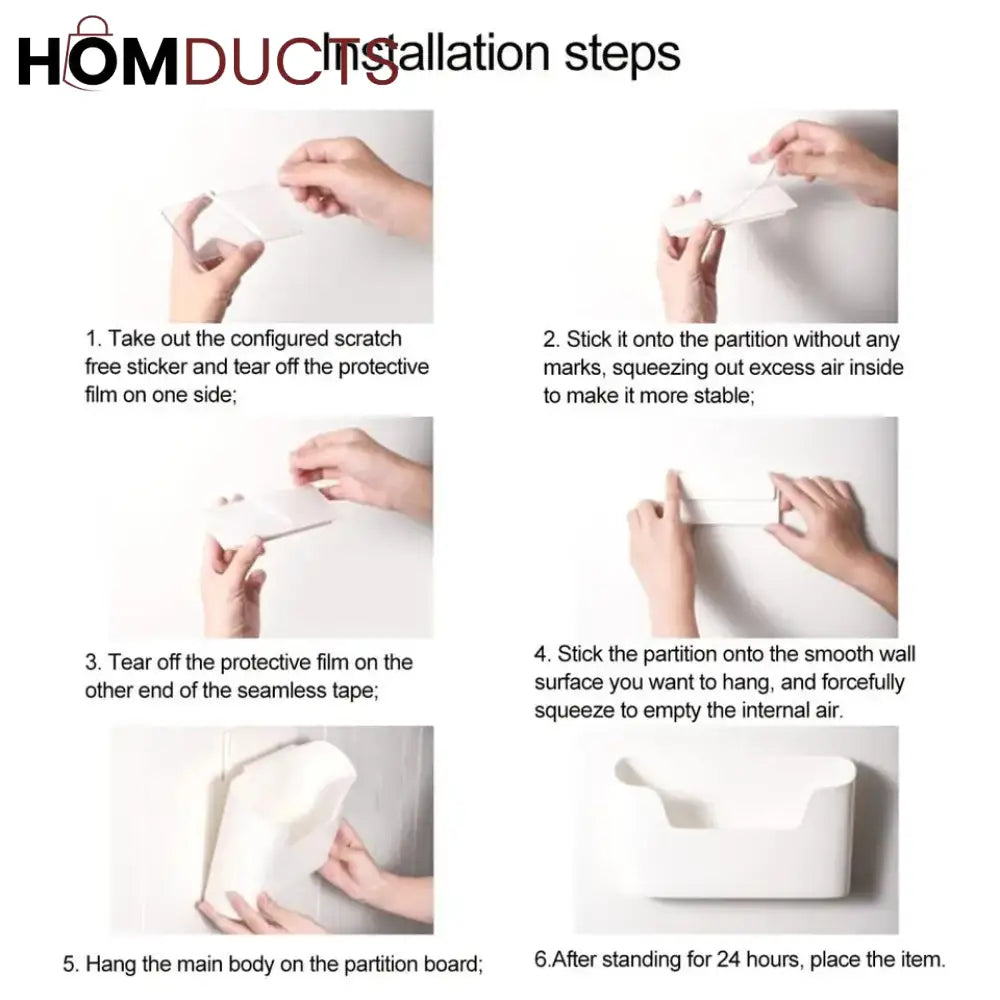 HOMDUCTS

Installation steps

1. Take out the configured scratch free sticker and tear off the protective film on one side;

2. Stick it onto the partition without any marks, squeezing out excess air inside to make it more stable;

3. Tear off the protective film on the other end of the seamless tape;

4. Stick the partition onto the smooth wall surface you want to hang, and forcefully squeeze to empty the internal air.

5. Hang the main body on the partition board;

6.After standing for 24 hours, place the item.