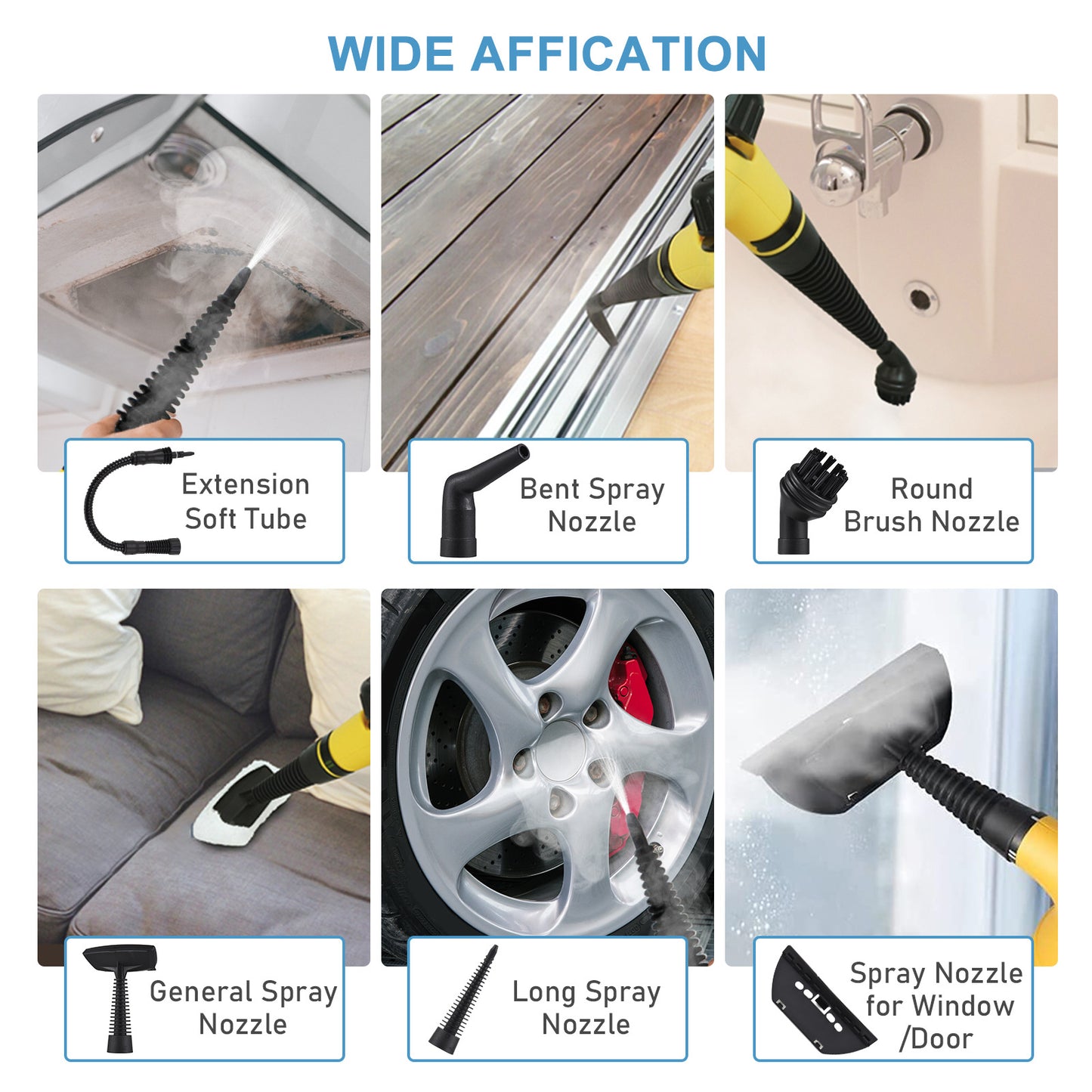 WIDE AFFICATION

Extension Soft Tube

Bent Spray Nozzle

Round Brush Nozzle

General Spray Nozzle

Long Spray Nozzle

Spray Nozzle for Window /Door