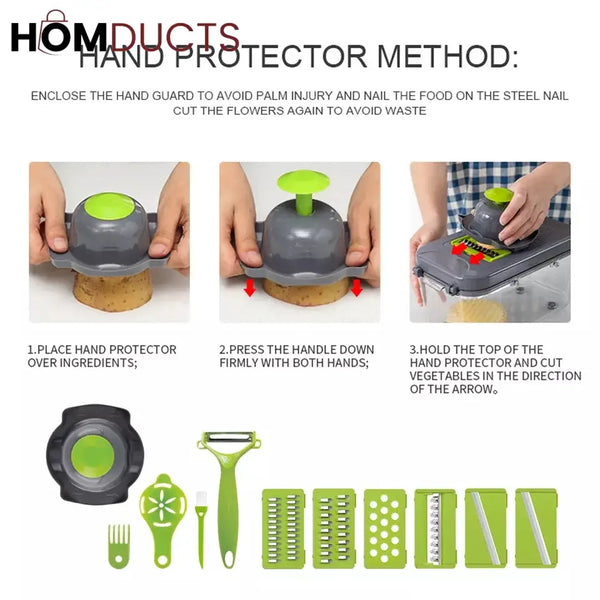 HOMDUCTS

HAND PROTECTOR METHOD:

ENCLOSE THE HAND GUARD TO AVOID PALM INJURY AND NAIL THE FOOD ON THE STEEL NAIL CUT THE FLOWERS AGAIN TO AVOID WASTE

1.PLACE HAND PROTECTOR OVER INGREDIENTS;

2.PRESS THE HANDLE DOWN FIRMLY WITH BOTH HANDS;

3.HOLD THE TOP OF THE HAND PROTECTOR AND CUT VEGETABLES IN THE DIRECTION OF THE ARROW。