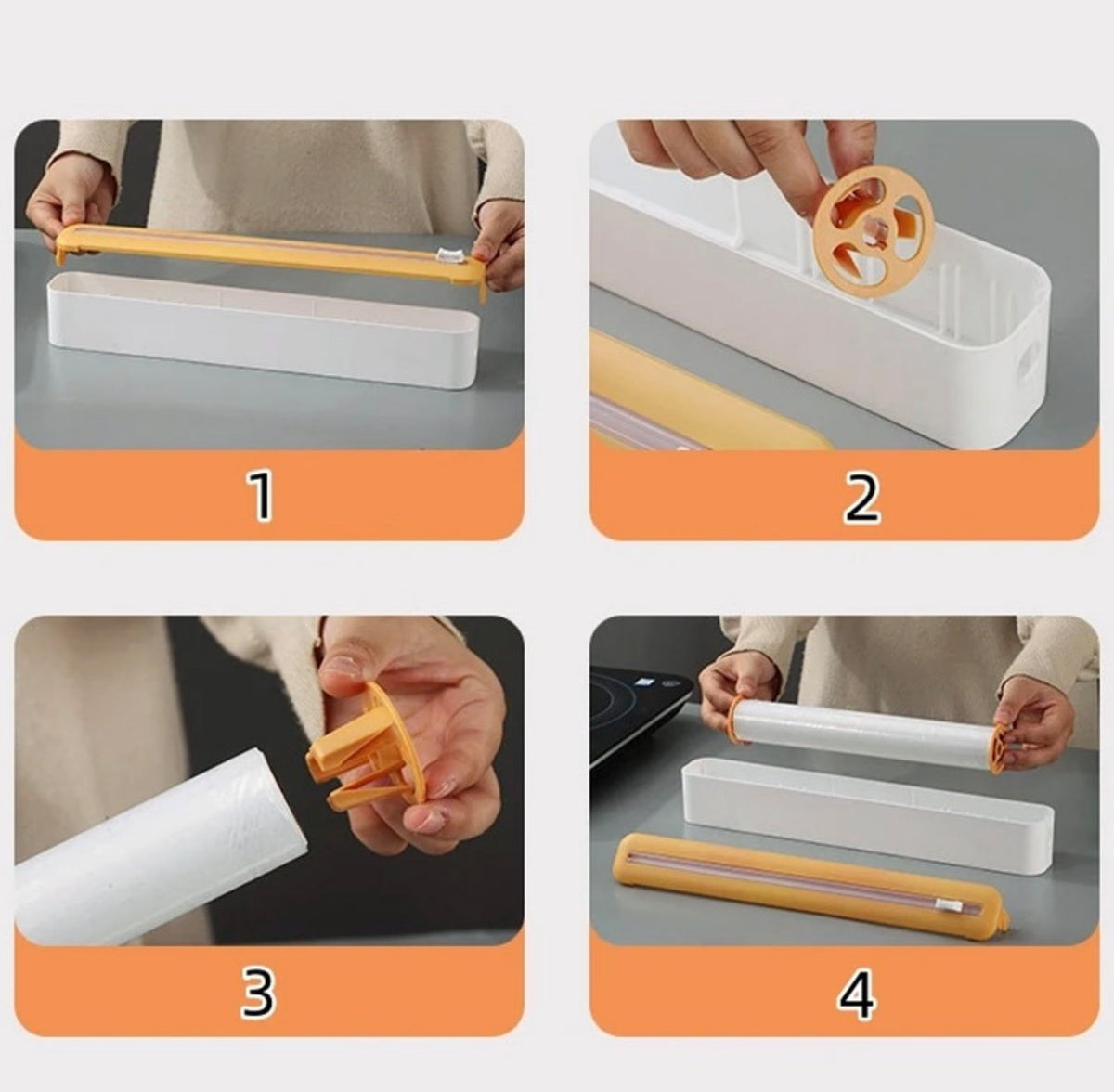 1

2

3

4