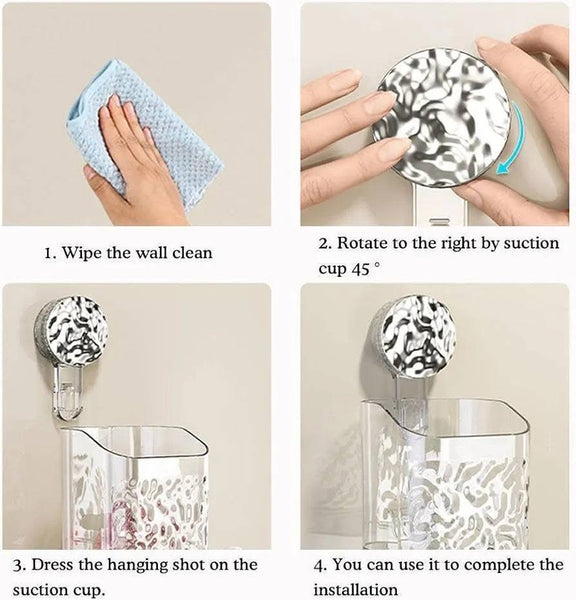 1. Wipe the wall clean

2. Rotate to the right by suction cup 45 °

3. Dress the hanging shot on the suction cup.

4. You can use it to complete the installation