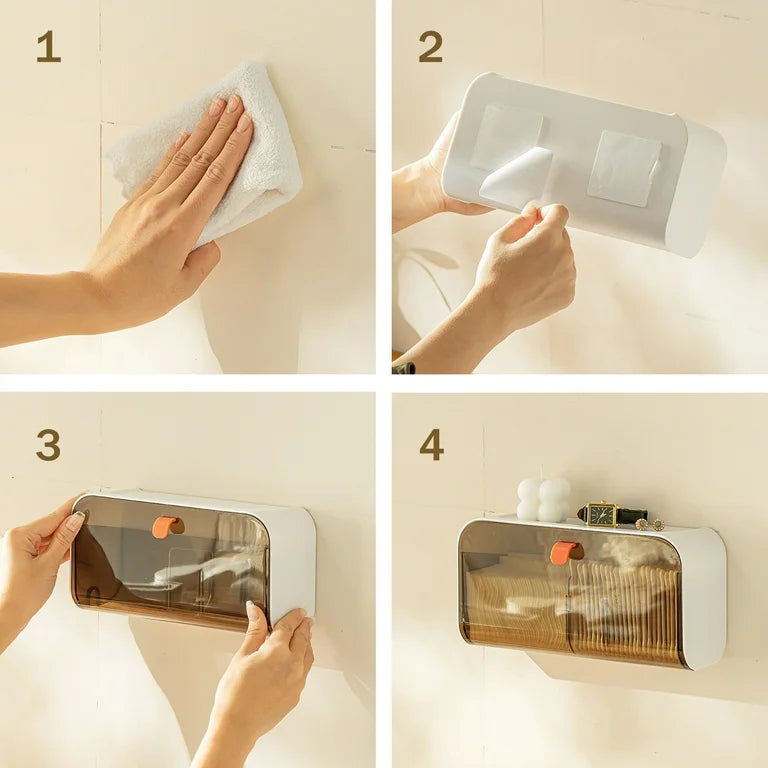 1

2

3

4