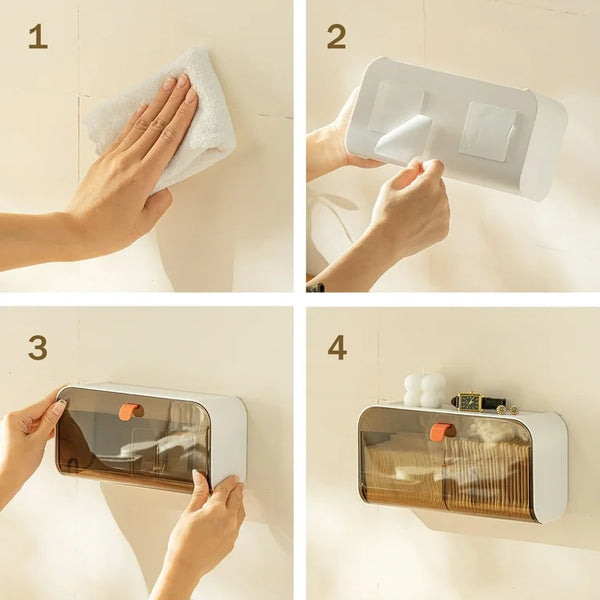 1

2

3

4