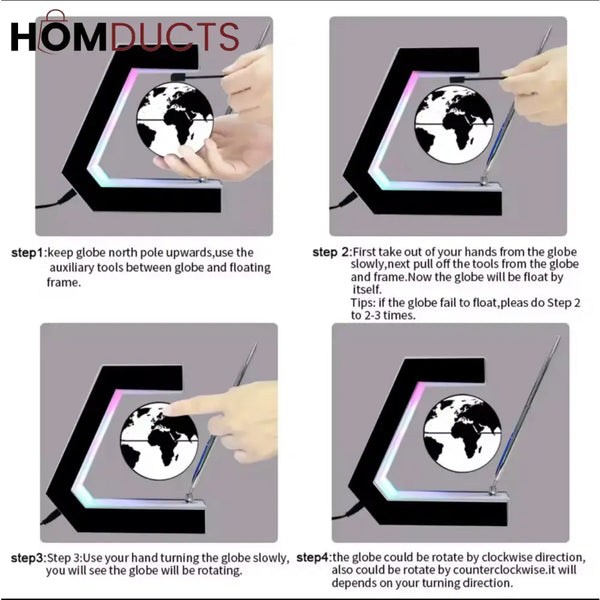 HOMDUCTS

step1:keep globe north pole upwards,use the auxiliary tools between globe and floating frame.

step 2:First take out of your hands from the globe slowly,next pull off the tools from the globe and frame.Now the globe will be float by itself.
Tips: if the globe fail to float,pleas do Step 2 to 2-3 times.

step3:Step 3:Use your hand turning the globe slowly, you will see the globe will be rotating.

step4:the globe could be rotate by clockwise direction, also could be rotate by counterclockwise.it will depends on your turning direction.