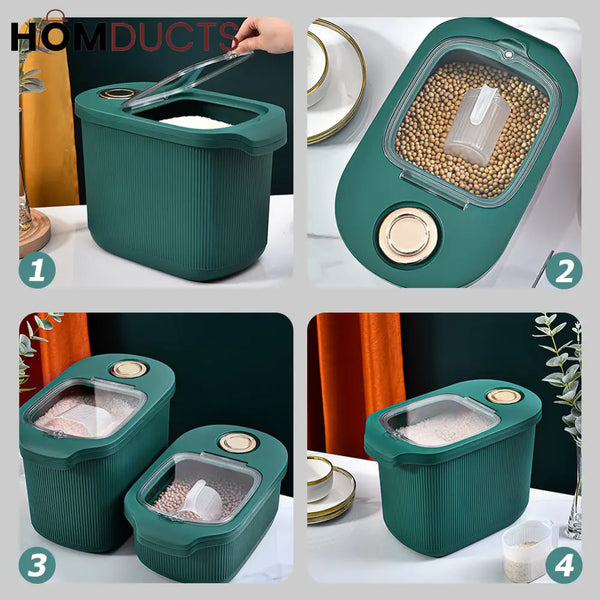 HOMDUCTS

1

2

3

4