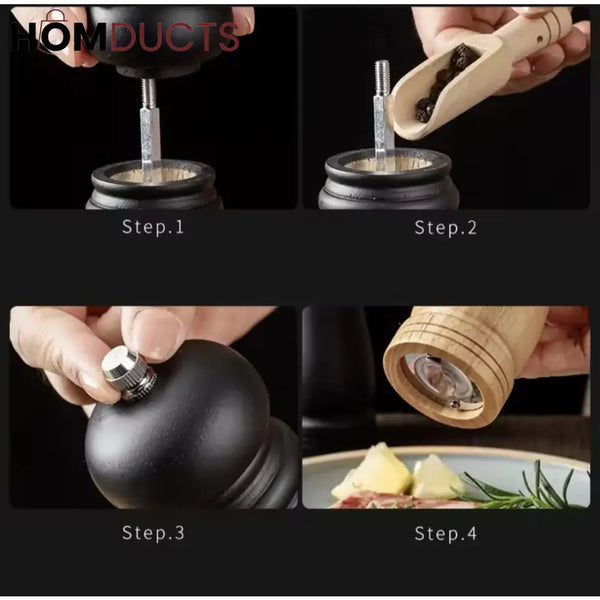 HOMDUCTS

Step.1

Step.2

Step.3

Step.4