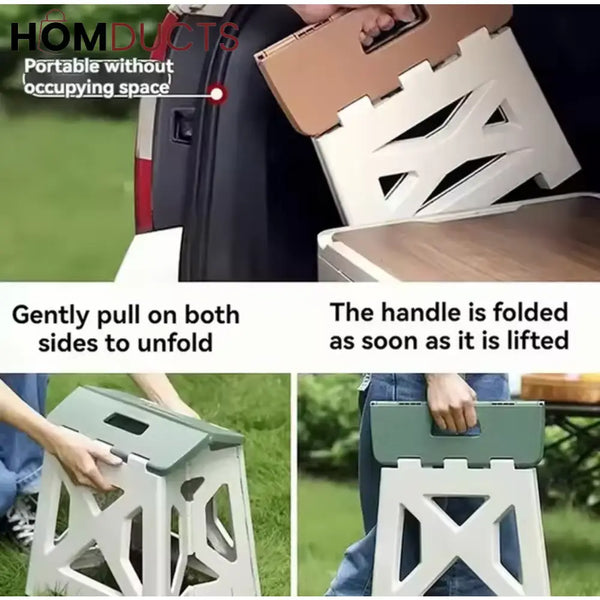 HOMDUCTS

Portable without occupying space

Gently pull on both sides to unfold

The handle is folded as soon as it is lifted