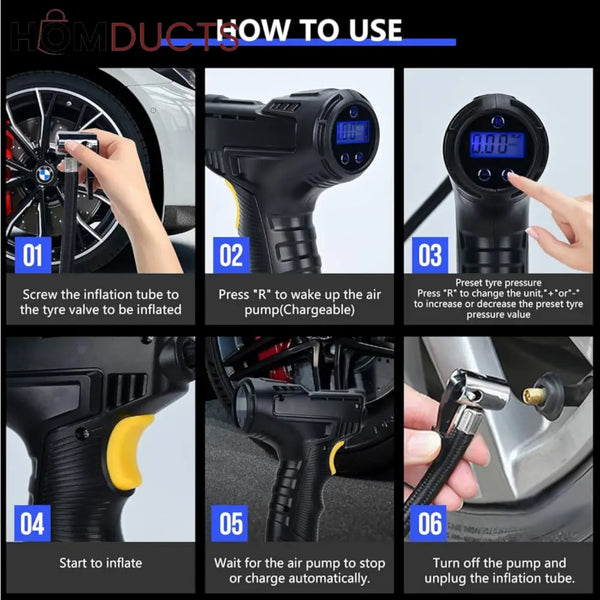 HOMDUCTS

HOW TO USE

01

Screw the inflation tube to the tyre valve to be inflated

02

Press "R" to wake up the air pump(Chargeable)

0.00

03

Preset tyre pressure
Press "R" to change the unit,"+"or"-" to increase or decrease the preset tyre pressure value

04

Start to inflate

05

Wait for the air pump to stop or charge automatically.

06

Turn off the pump and unplug the inflation tube.