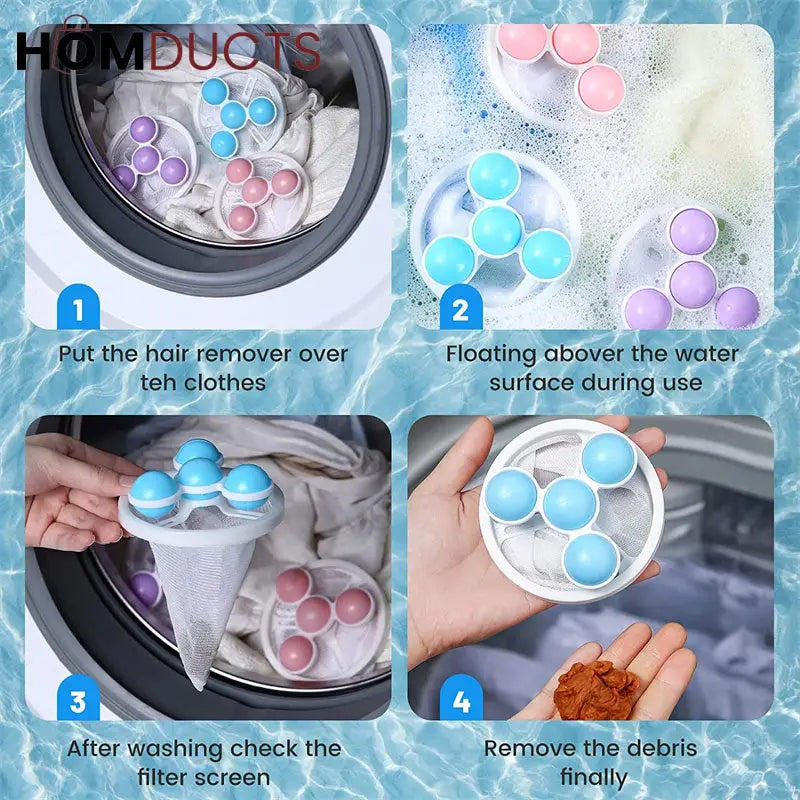 HOMDUCTS

1

Put the hair remover over teh clothes

2

Floating above the water surface during use

3

After washing check the filter screen

4

Remove the debris finally